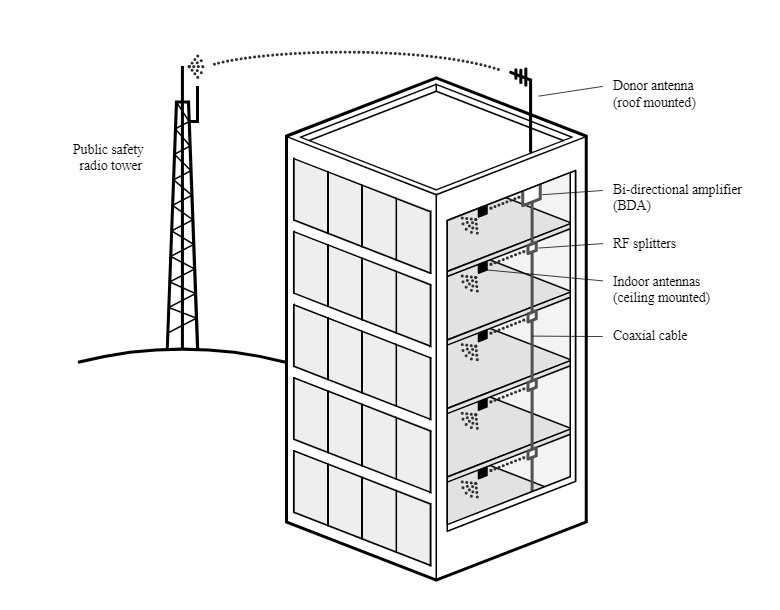 Public safety radio tower

Donor antenna (roof mounted)

Bi-directional amplifier (BDA)

RF splitters

Indoor antennas (ceiling mounted)

Coaxial cable